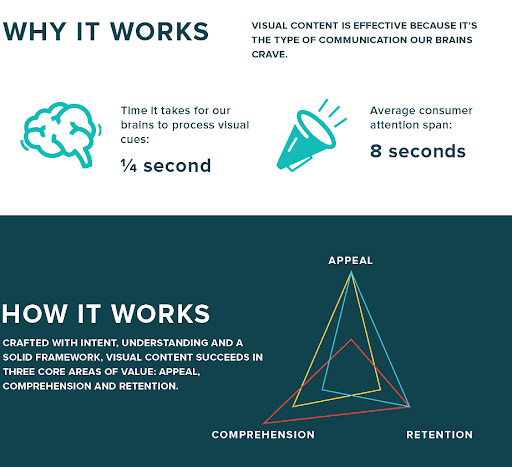 WHY IT WORKS

VISUAL CONTENT IS EFFECTIVE BECAUSE IT'S THE TYPE OF COMMUNICATION OUR BRAINS CRAVE.

Time it takes for our brains to process visual cues:

¼ second

Average consumer attention span:

8 seconds

HOW IT WORKS

CRAFTED WITH INTENT, UNDERSTANDING AND A SOLID FRAMEWORK, VISUAL CONTENT SUCCEEDS IN THREE CORE AREAS OF VALUE: APPEAL, COMPREHENSION AND RETENTION.

APPEAL

COMPREHENSION

RETENTION